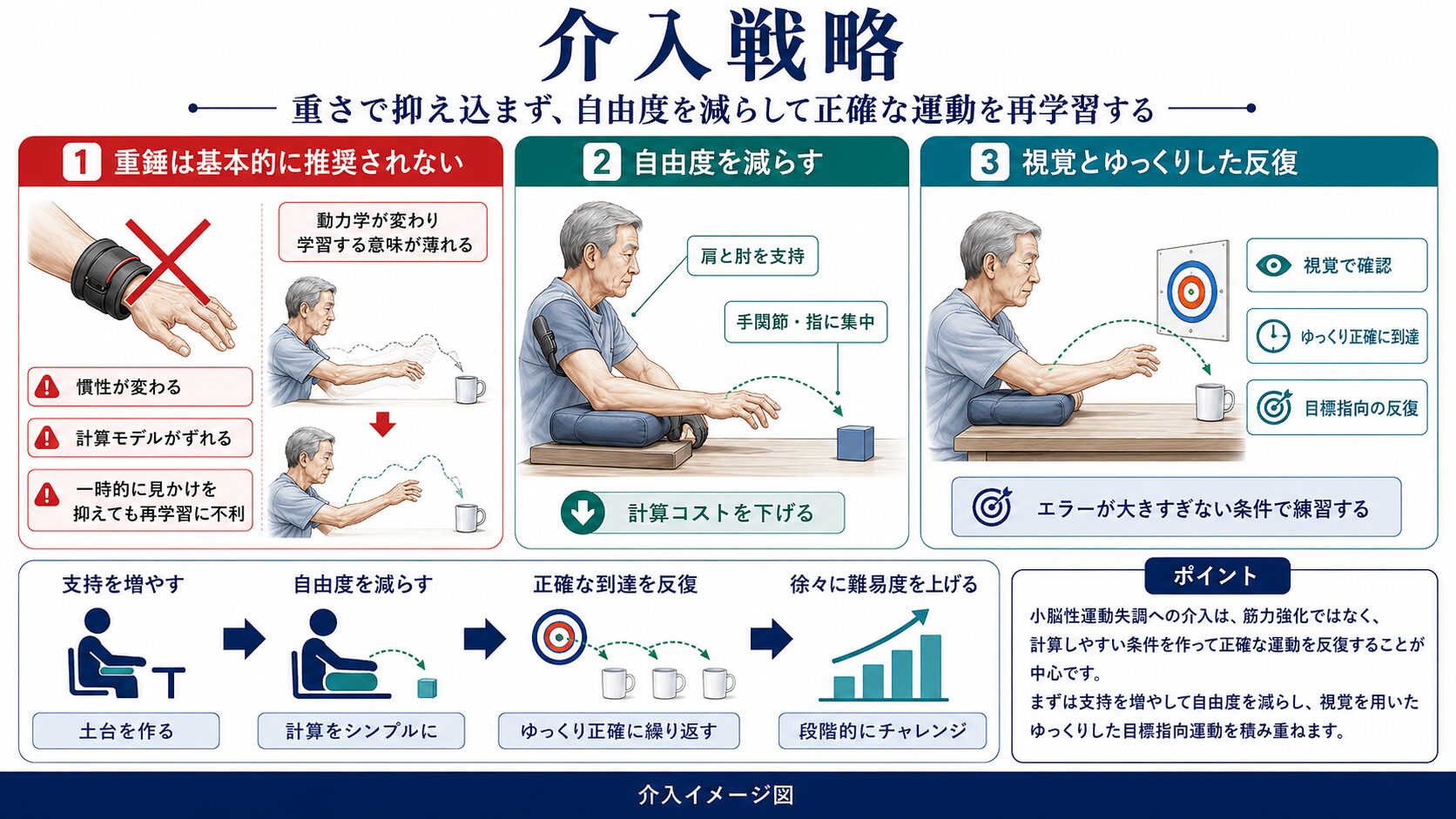 介入戦略

重さで抑え込まず、自由度を減らして正確な運動を再学習する

1 重錘は基本的に推奨されない

動力学が変わり学習する意味が薄れる

慣性が変わる

計算モデルがずれる

一時的に見かけを抑えても再学習に不利

2 自由度を減らす

肩と肘を支持

手関節・指に集中

計算コストを下げる

3 視覚とゆっくりした反復

視覚で確認

ゆっくり正確に到達

目標指向の反復

エラーが大きすぎない条件で練習する

支持を増やす

土台を作る

自由度を減らす

計算をシンプルに

正確な到達を反復

ゆっくり正確に繰り返す

徐々に難易度を上げる

段階的にチャレンジ

ポイント

小脳性運動失調への介入は、筋力強化ではなく、計算しやすい条件を作って正確な運動を反復することが中心です。
まずは支持を増やして自由度を減らし、視覚を用いたゆっくりした目標指向運動を積み重ねます。

介入イメージ図