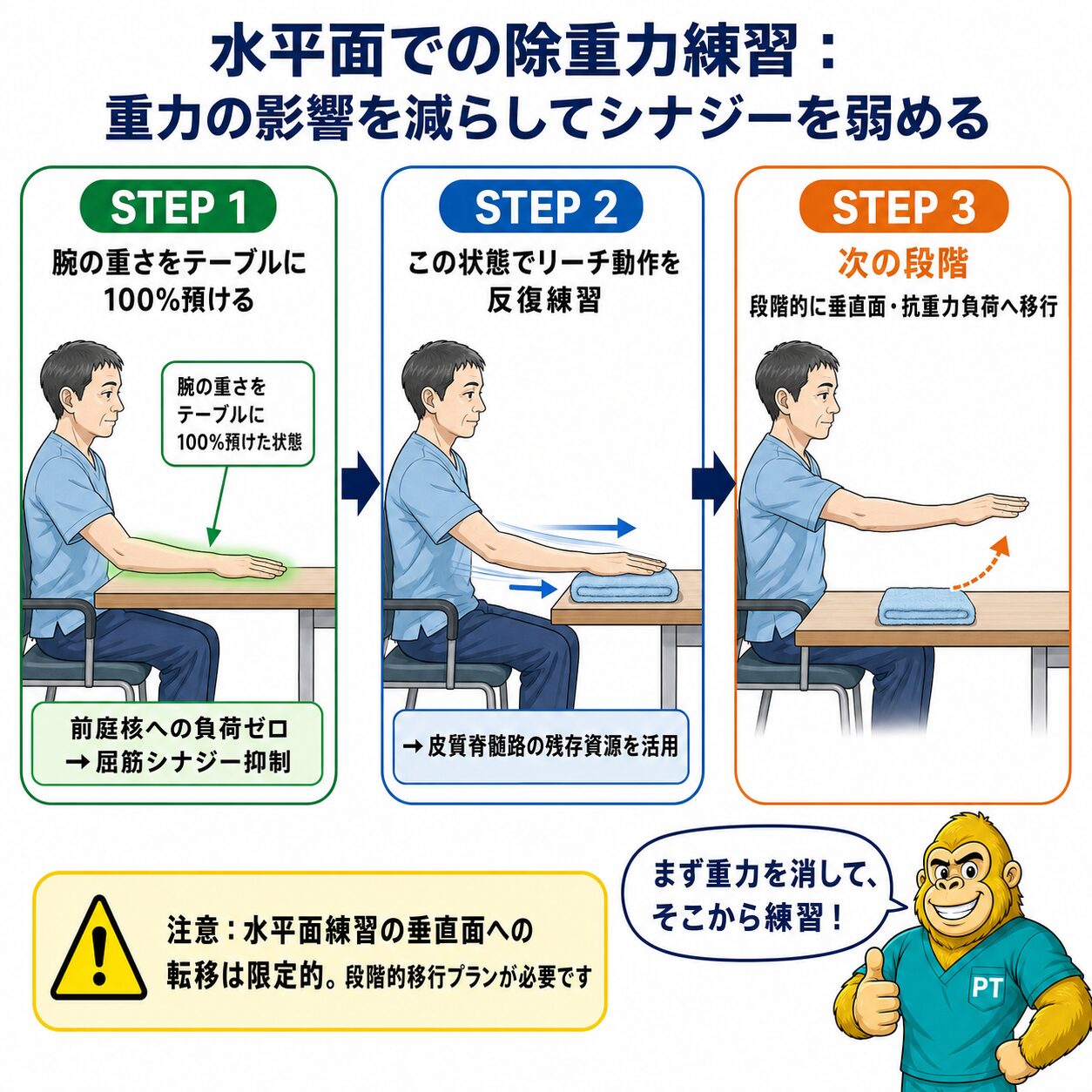 水平面での除重力練習：
重力の影響を減らしてシナジーを弱める

STEP 1
腕の重さをテーブルに100%預ける

腕の重さをテーブルに100%預けた状態

前庭核への負荷ゼロ
→屈筋シナジー抑制

STEP 2
この状態でリーチ動作を反復練習

→皮質脊髄路の残存資源を活用

STEP 3
次の段階
段階的に垂直面・抗重力負荷へ移行

注意：水平面練習の垂直面への転移は限定的。段階的移行プランが必要です

まず重力を消して、そこから練習！

PT