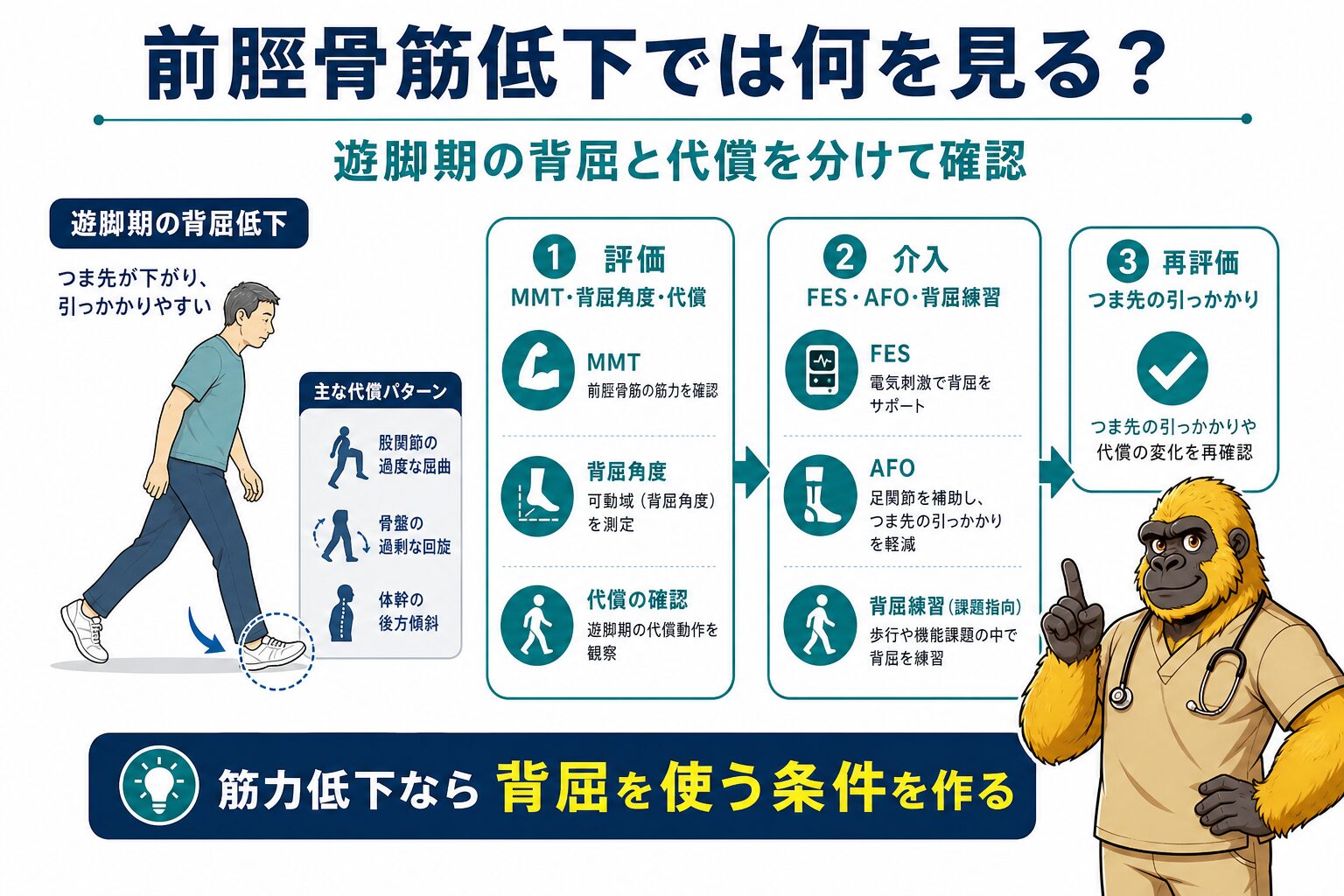 前脛骨筋低下では何を見る？

遊脚期の背屈と代償を分けて確認

遊脚期の背屈低下

つま先が下がり、引っかかりやすい

主な代償パターン

股関節の過度な屈曲

骨盤の過剰な回旋

体幹の後方傾斜

1 評価
MMT・背屈角度・代償

MMT
前脛骨筋の筋力を確認

背屈角度
可動域（背屈角度）を測定

代償の確認
遊脚期の代償動作を観察

2 介入
FES・AFO・背屈練習

FES
電気刺激で背屈をサポート

AFO
足関節を補助し、つま先の引っかかりを軽減

背屈練習（課題指向）
歩行や機能課題の中で背屈を練習

3 再評価
つま先の引っかかり

つま先の引っかかりや代償の変化を再確認

筋力低下なら 背屈を使う条件を作る