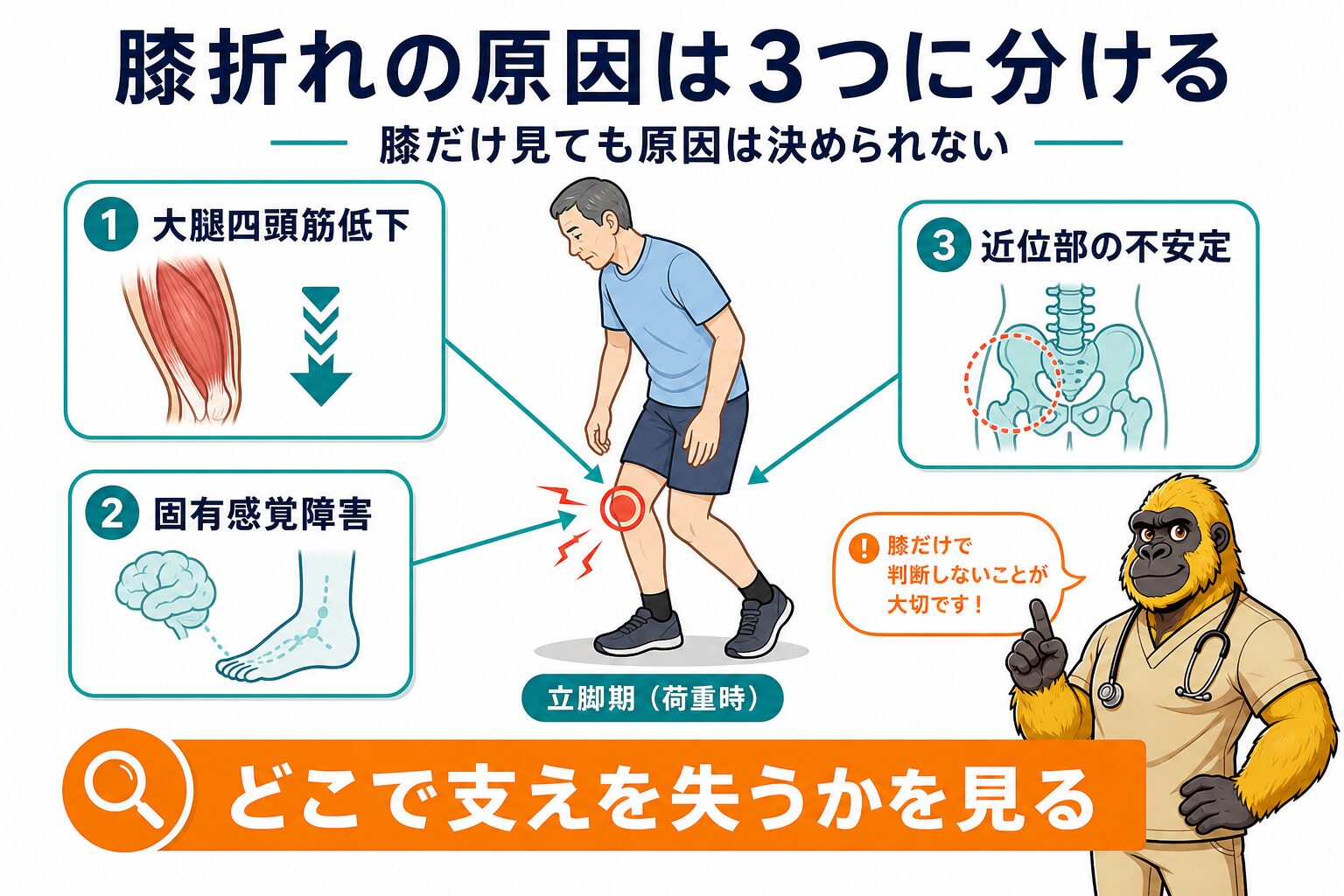 膝折れの原因は3つに分ける

膝だけ見ても原因は決められない

1 大腿四頭筋低下

2 固有感覚障害

3 近位部の不安定

立脚期（荷重時）

! 膝だけで判断しないことが大切です！

どこで支えを失うかを見る