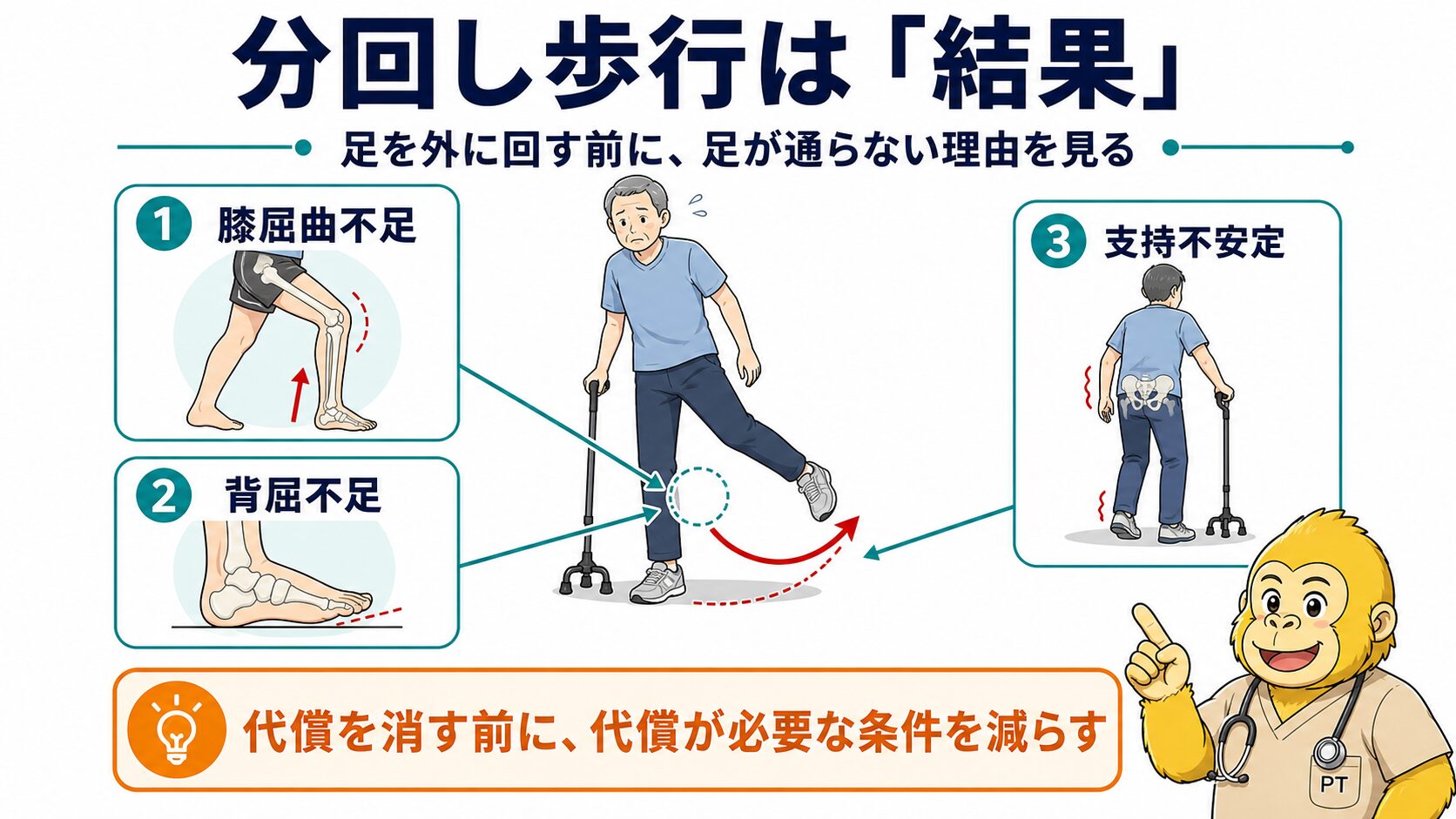 分回し歩行は「結果」

足を外に回す前に、足が通らない理由を見る

1 膝屈曲不足

2 背屈不足

3 支持不安定

代償を消す前に、代償が必要な条件を減らす

PT