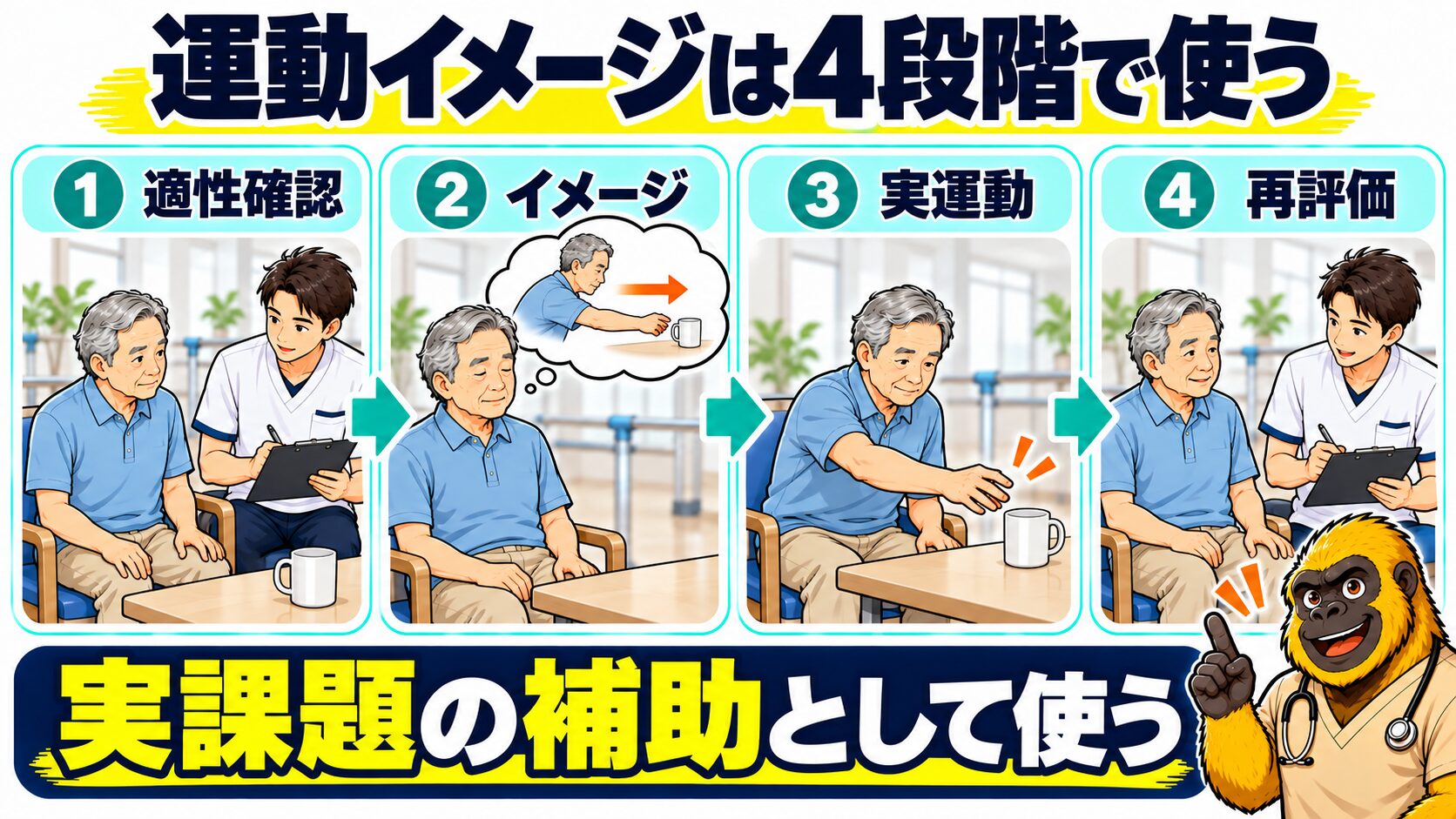 運動イメージは4段階で使う

1 適性確認

2 イメージ

3 実運動

4 再評価

実課題の補助として使う